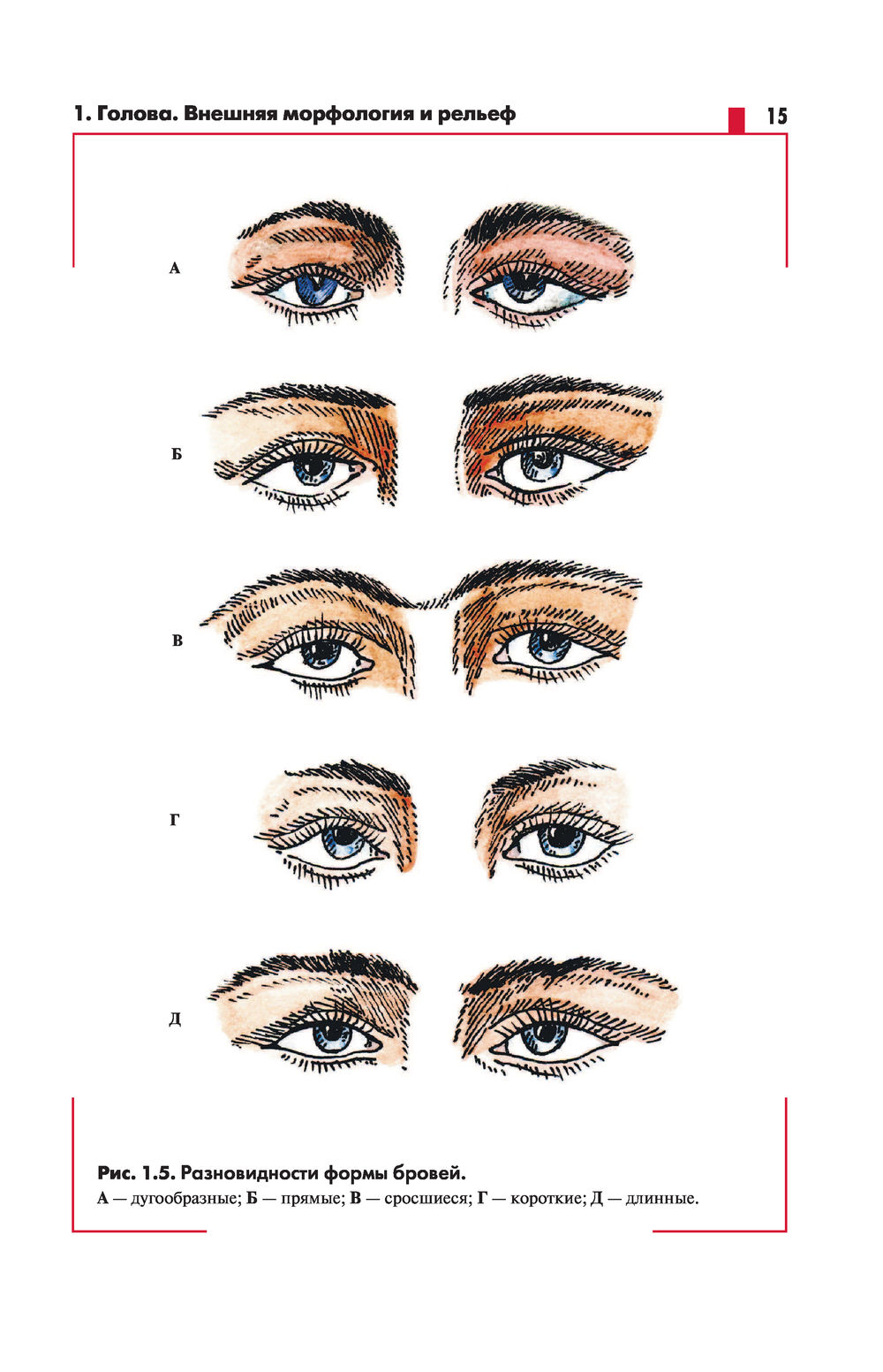 1. Голова. Внешняя морфология и рельеф

15

А

Б

В

Г

Д

Рис. 1.5. Разновидности формы бровей.
А — дугообразные; Б — прямые; В — сросшиеся; Г — короткие; Д — длинные.